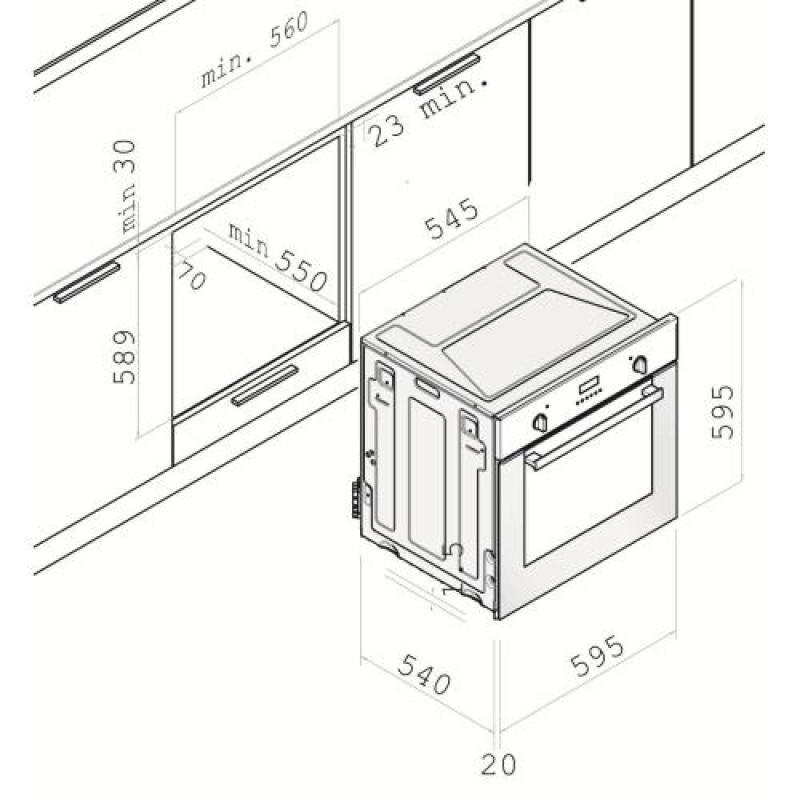 min. 560
23 min.
min 30
min 550
70
545
589
595
540
595
20