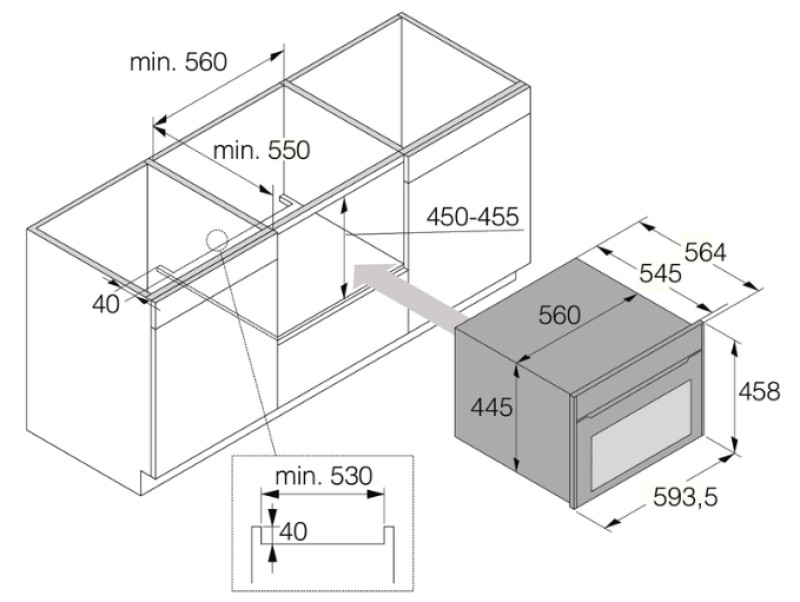 min. 560

min. 550

450-455

40

564

545

560

445

458

593,5

min. 530

40